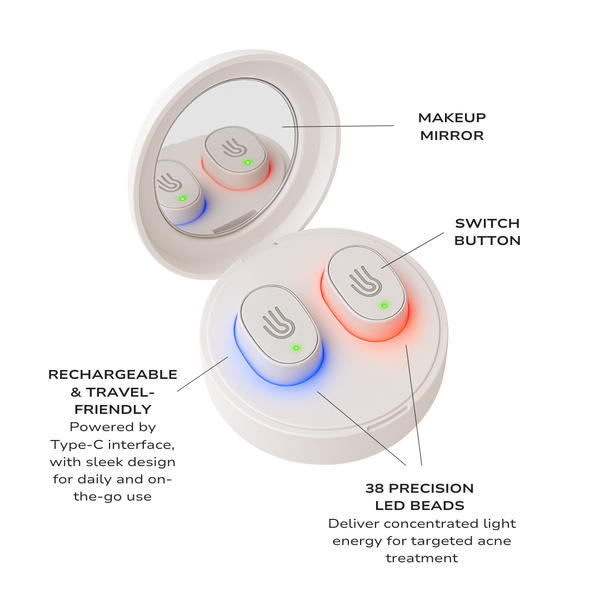 MAKEUP MIRROR

SWITCH BUTTON

RECHARGEABLE & TRAVEL-FRIENDLY
Powered by Type-C interface, with sleek design for daily and on-the-go use

38 PRECISION LED BEADS
Deliver concentrated light energy for targeted acne treatment